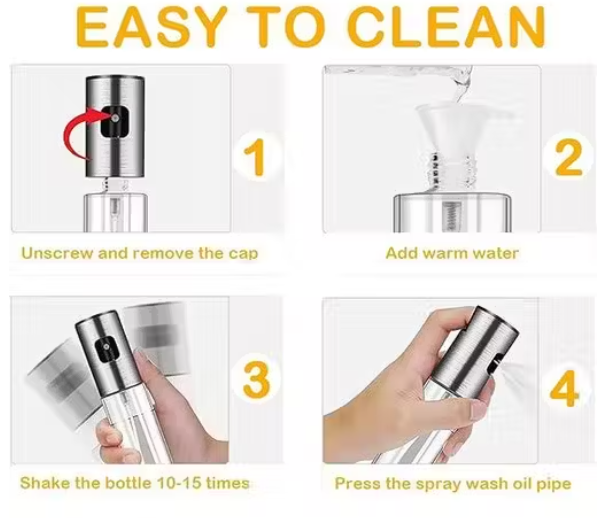 EASY TO CLEAN

1

Unscrew and remove the cap

2

Add warm water

3

Shake the bottle 10-15 times

4

Press the spray wash oil pipe